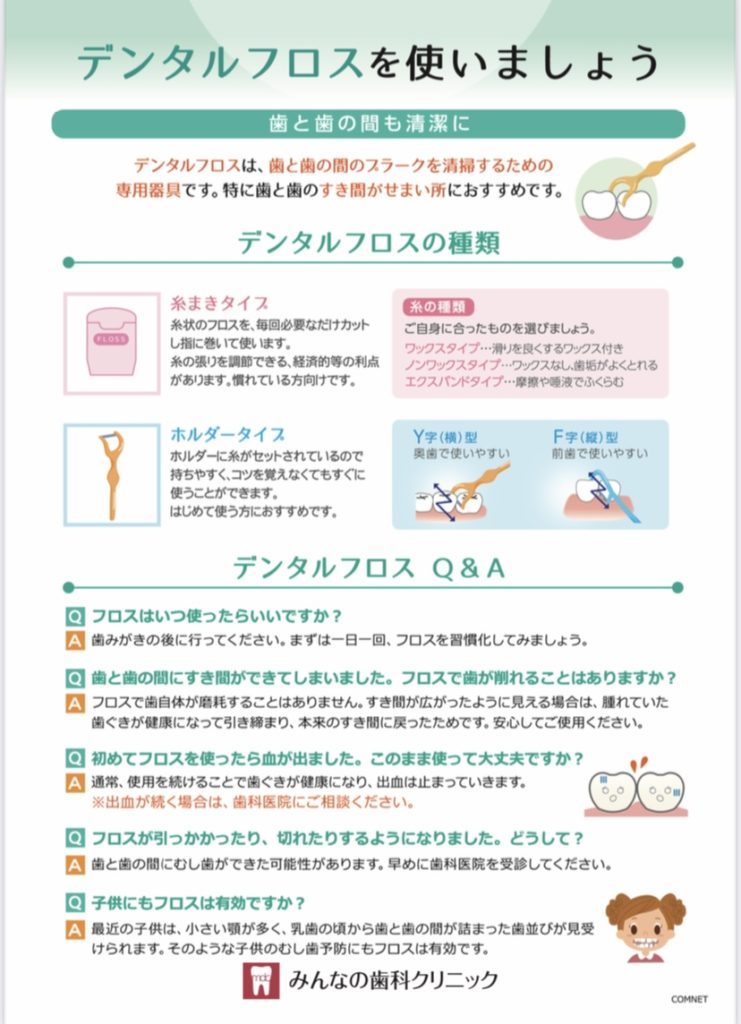 デンタルフロスを使いましょう

歯と歯の間も清潔に

デンタルフロスは、歯と歯の間のプラークを清掃するための専用器具です。特に歯と歯のすき間がせまい所におすすめです。

デンタルフロスの種類

FLOSS

糸まきタイプ
糸状のフロスを、毎回必要なだけカットし指に巻いて使います。
糸の張りを調節できる、経済的等の利点があります。慣れている方向けです。

糸の種類
ご自身に合ったものを選びましょう。
ワックスタイプ…滑りを良くするワックス付き
ノンワックスタイプ…ワックスなし。歯垢がよくとれる
エクスパンドタイプ…摩擦や唾液でふくらむ

ホルダータイプ
ホルダーに糸がセットされているので持ちやすく、コツを覚えなくてもすぐに使うことができます。
はじめて使う方におすすめです。

Y字（横）型
奥歯で使いやすい

F字（縦）型
前歯で使いやすい

デンタルフロス Q＆A

Q フロスはいつ使ったらいいですか？
A 歯みがきの後に行ってください。まずは一日一回、フロスを習慣化してみましょう。

Q 歯と歯の間にすき間ができてしまいました。フロスで歯が削れることはありますか？
A フロスで歯自体が磨耗することはありません。すき間が広がったように見える場合は、腫れていた歯ぐきが健康になって引き締まり、本来のすき間に戻ったためです。安心してご使用ください。

Q 初めてフロスを使ったら血が出ました。このまま使って大丈夫ですか？
A 通常、使用を続けることで歯ぐきが健康になり、出血は止まっていきます。
※出血が続く場合は、歯科医院にご相談ください。

Q フロスが引っかかったり、切れたりするようになりました。どうして？
A 歯と歯の間にむし歯ができた可能性があります。早めに歯科医院を受診してください。

Q 子供にもフロスは有効ですか？
A 最近の子供は、小さい顎が多く、乳歯の頃から歯と歯の間が詰まった歯並びが見受けられます。そのような子供のむし歯予防にもフロスは有効です。

みんなの歯科クリニック

COMNET